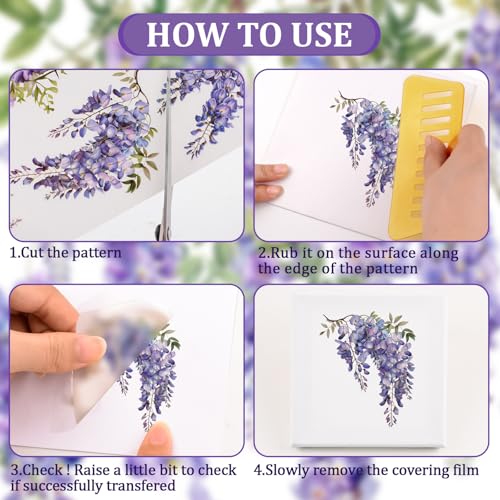 HOW TO USE

1.Cut the pattern

2.Rub it on the surface along the edge of the pattern

3.Check ! Raise a little bit to check if successfully transfered

4.Slowly remove the covering film