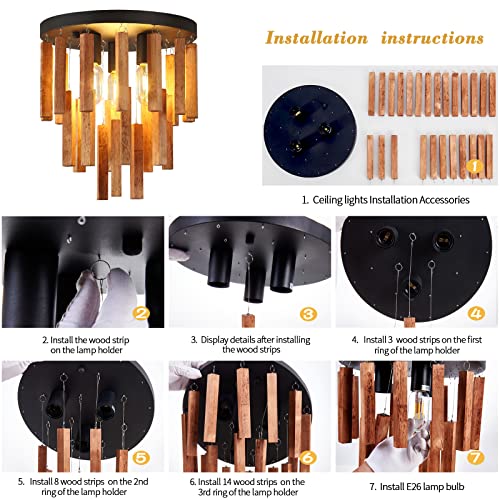 Installation instructions

1

1. Ceiling lights Installation Accessories

2

2. Install the wood strip on the lamp holder

3

3. Display details after installing the wood strips

4

4. Install 3 wood strips on the first ring of the lamp holder

5

5. Install 8 wood strips on the 2nd ring of the lamp holder

6

6. Install 14 wood strips on the 3rd ring of the lamp holder

7

7. Install E26 lamp bulb