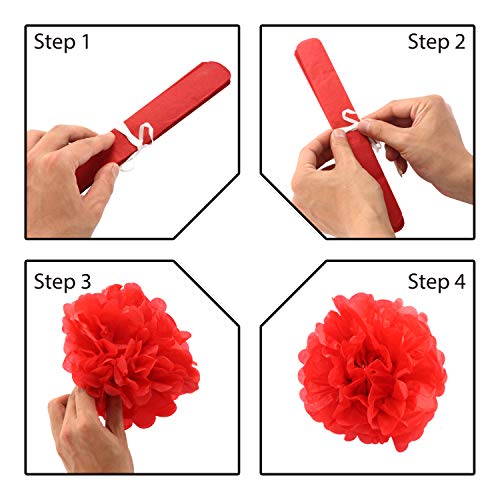 Step 1

Step 2

Step 3

Step 4