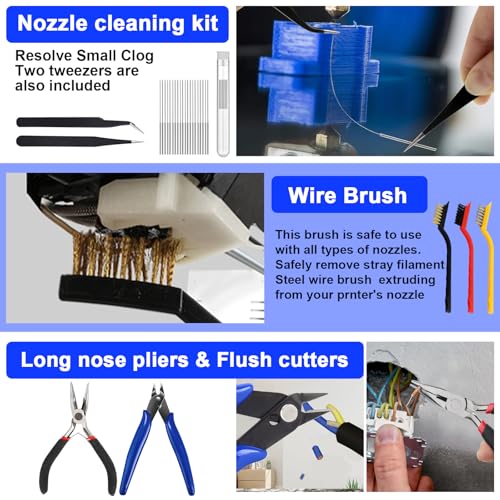 Nozzle cleaning kit

Resolve Small Clog
Two tweezers are also included

Wire Brush

This brush is safe to use with all types of nozzles. Safely remove stray filament Steel wire brush extruding from your prnter's nozzle

Long nose pliers & Flush cutters