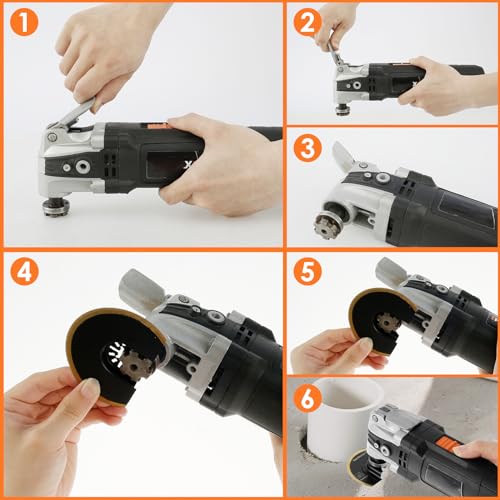 1

2

3

4

5

6