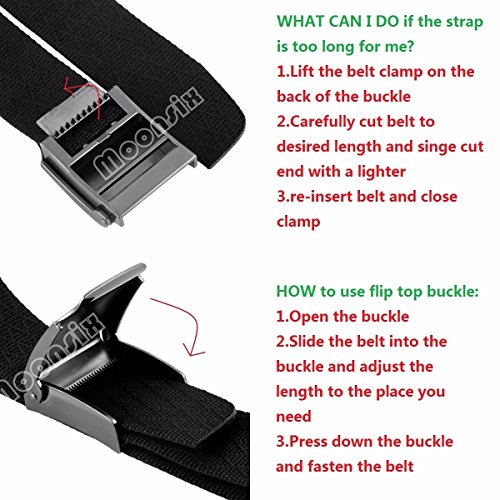 moonsix

WHAT CAN I DO if the strap is too long for me?
1.Lift the belt clamp on the back of the buckle
2.Carefully cut belt to desired length and singe cut end with a lighter
3.re-insert belt and close clamp

moonsix

HOW to use flip top buckle:
1.Open the buckle
2.Slide the belt into the buckle and adjust the length to the place you need
3.Press down the buckle and fasten the belt