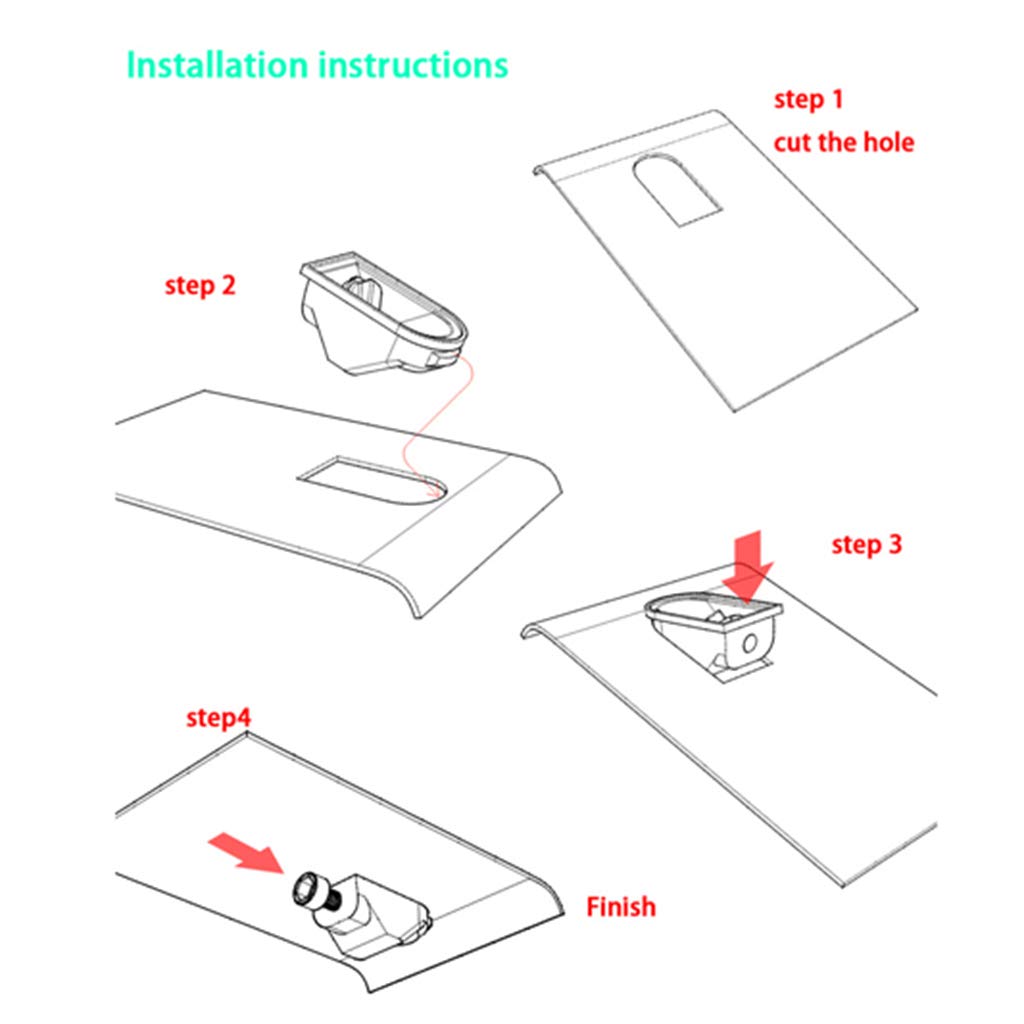 Installation instructions

step 1
cut the hole

step 2

step 3

step4

Finish