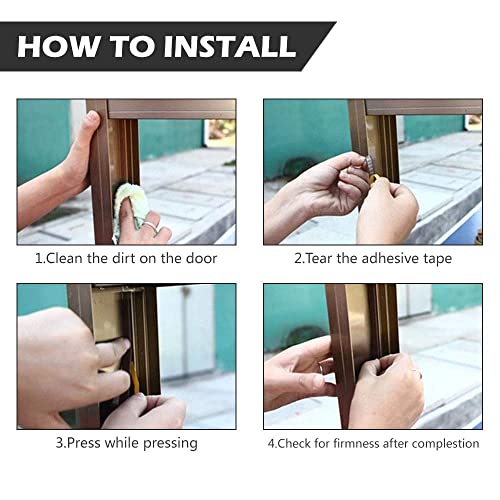 HOW TO INSTALL

1.Clean the dirt on the door

2.Tear the adhesive tape

3.Press while pressing

4.Check for firmness after complestion