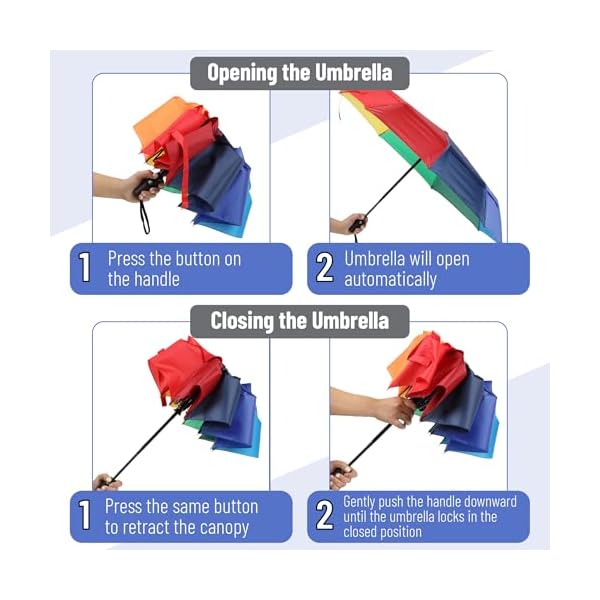 Opening the Umbrella

1 Press the button on the handle

2 Umbrella will open automatically

Closing the Umbrella

1 Press the same button to retract the canopy

2 Gently push the handle downward until the umbrella locks in the closed position