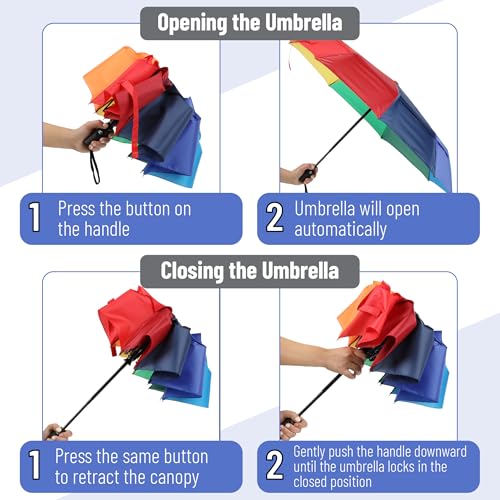 Opening the Umbrella

1 Press the button on the handle

2 Umbrella will open automatically

Closing the Umbrella

1 Press the same button to retract the canopy

2 Gently push the handle downward until the umbrella locks in the closed position