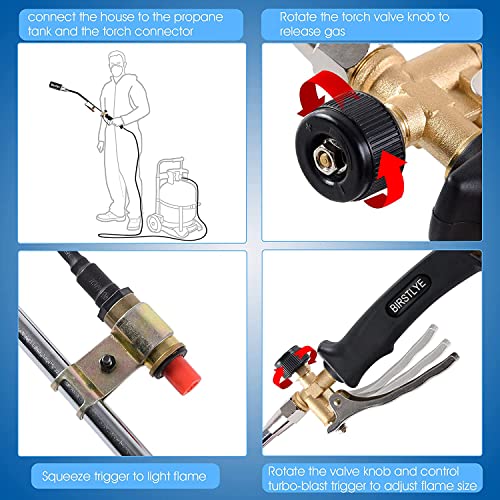 connect the house to the propane tank and the torch connector

Rotate the torch valve knob to release gas

BIRSTLYE

Squeeze trigger to light flame

Rotate the valve knob and control turbo-blast trigger to adjust flame size