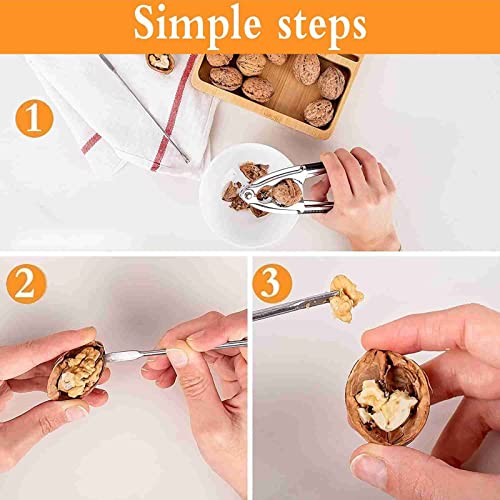 Simple steps

1

2

3