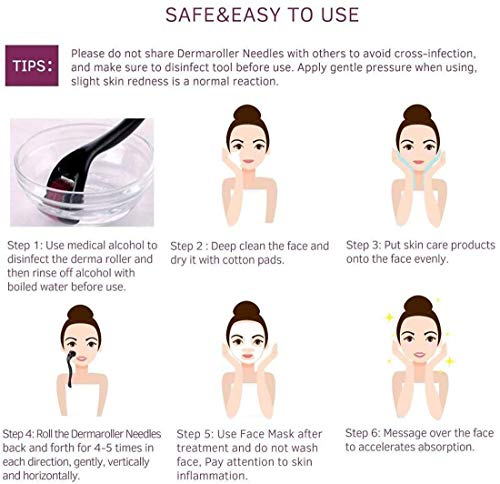 SAFE&EASY TO USE

TIPS:

Please do not share Dermaroller Needles with others to avoid cross-infection, and make sure to disinfect tool before use. Apply gentle pressure when using, slight skin redness is a normal reaction.

Step 1: Use medical alcohol to disinfect the derma roller and then rinse off alcohol with boiled water before use.

Step 2 : Deep clean the face and dry it with cotton pads.

Step 3: Put skin care products onto the face evenly.

Step 4: Roll the Dermaroller Needles back and forth for 4-5 times in each direction, gently, vertically and horizontally.

Step 5: Use Face Mask after treatment and do not wash face, Pay attention to skin inflammation.

Step 6: Message over the face to accelerates absorption.