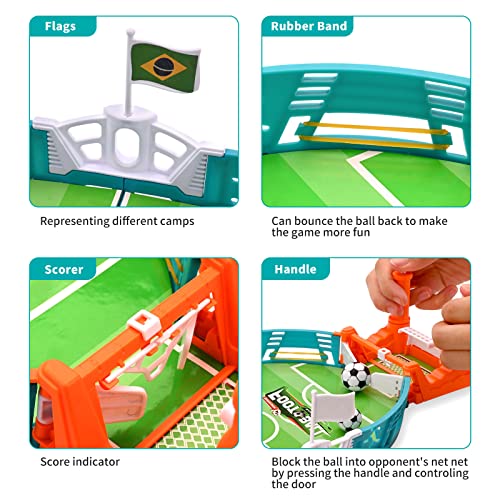 Flags

Representing different camps

Rubber Band

Can bounce the ball back to make the game more fun

Scorer

Score indicator

Handle

Block the ball into opponent's net net by pressing the handle and controling the door