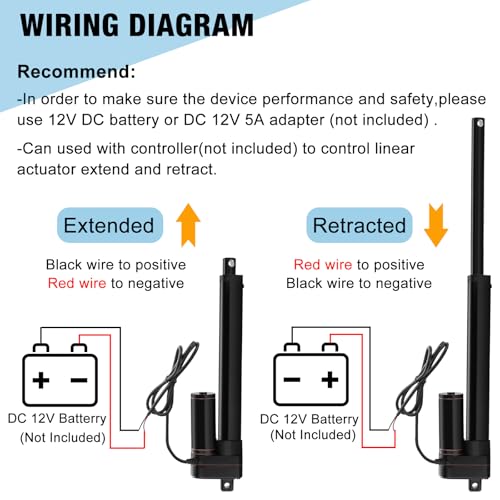 WIRING DIAGRAM

Recommend:

-In order to make sure the device performance and safety,please use 12V DC battery or DC 12V 5A adapter (not included) .

-Can used with controller(not included) to control linear actuator extend and retract.

Extended

Black wire to positive
Red wire to negative

+ −

DC 12V Batterry
(Not Included)

Retracted

Red wire to positive
Black wire to negative

− +

DC 12V Batterry
(Not Included)