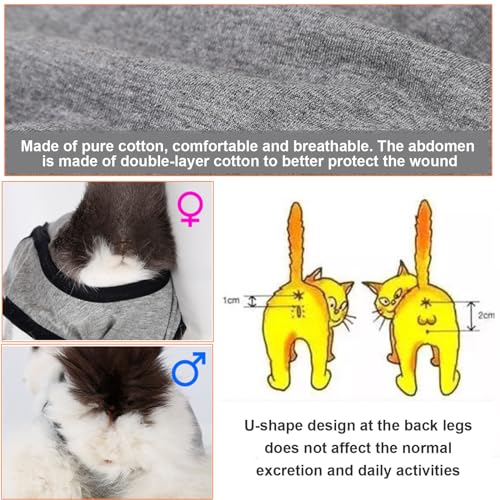 Made of pure cotton, comfortable and breathable. The abdomen is made of double-layer cotton to better protect the wound

♀

♂

1cm

2cm

U-shape design at the back legs does not affect the normal excretion and daily activities