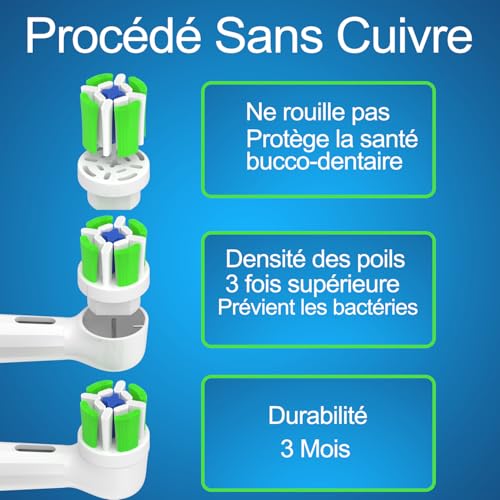 Procédé Sans Cuivre

Ne rouille pas
Protège la santé bucco-dentaire

Densité des poils
3 fois supérieure
Prévient les bactéries

Durabilité
3 Mois