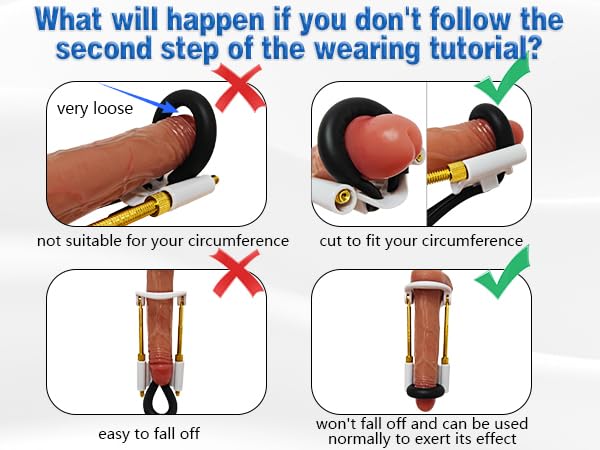 What will happen if you don't follow the second step of the wearing tutorial?

very loose

not suitable for your circumference

cut to fit your circumference

easy to fall off

won't fall off and can be used normally to exert its effect