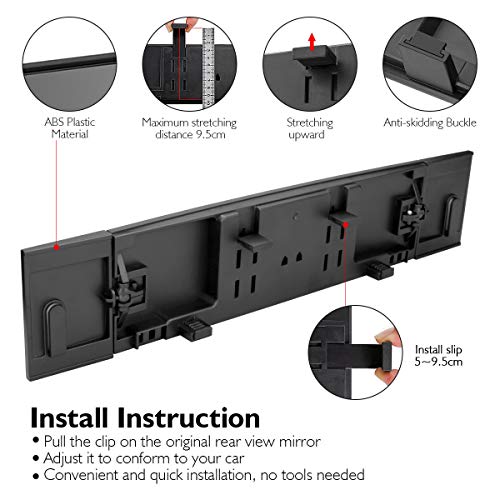 ABS Plastic Material

Maximum stretching distance 9.5cm

Stretching upward

Anti-skidding Buckle

Install slip 5~9.5cm

Install Instruction

• Pull the clip on the original rear view mirror
• Adjust it to conform to your car
• Convenient and quick installation, no tools needed