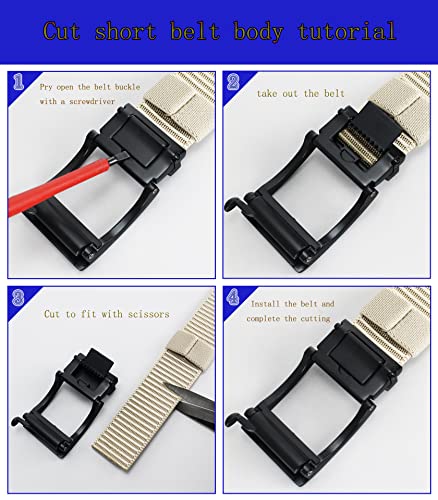 Cut short belt body tutorial

1
Pry open the belt buckle with a screwdriver

2
take out the belt

3
Cut to fit with scissors

4
Install the belt and complete the cutting