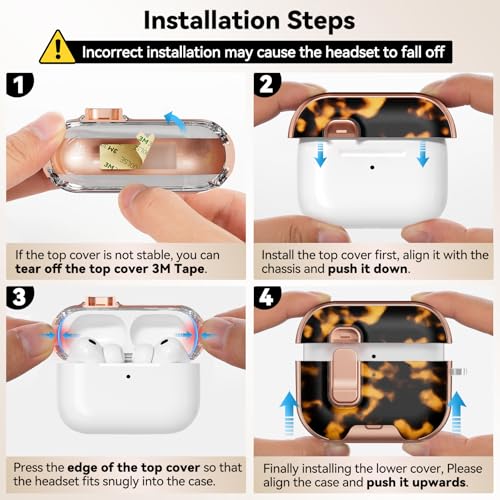 Installation Steps

Incorrect installation may cause the headset to fall off

1

If the top cover is not stable, you can tear off the top cover 3M Tape.

2

Install the top cover first, align it with the chassis and push it down.

3

Press the edge of the top cover so that the headset fits snugly into the case.

4

Finally installing the lower cover, Please align the case and push it upwards.