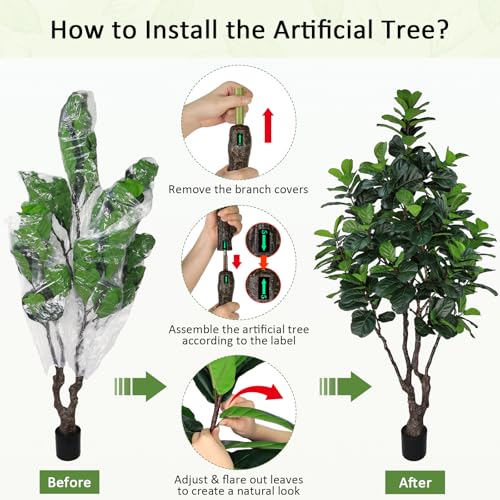 How to Install the Artificial Tree?

Remove the branch covers

Assemble the artificial tree according to the label

Adjust & flare out leaves to create a natural look

Before

After