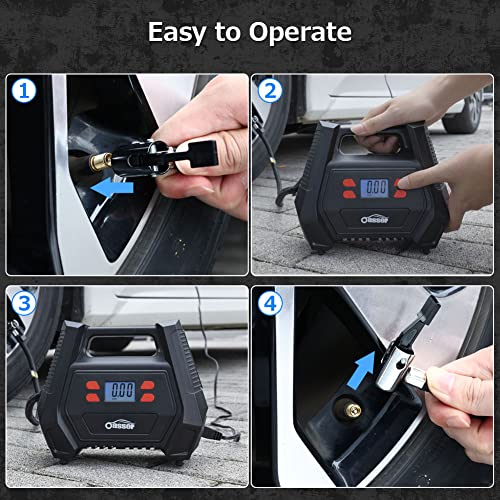 Easy to Operate

1

2

0.00

Oasser

3

0.00

Oasser

4