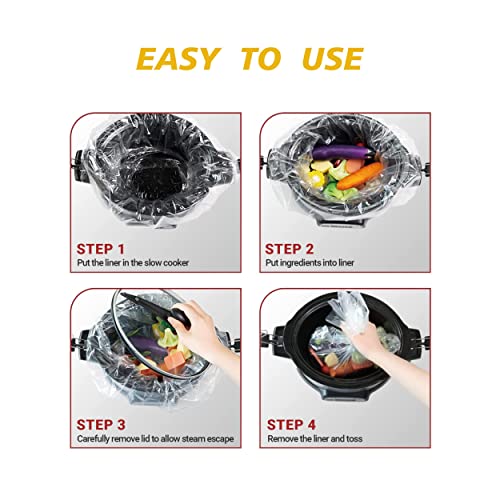 EASY TO USE

STEP 1
Put the liner in the slow cooker

STEP 2
Put ingredients into liner

STEP 3
Carefully remove lid to allow steam escape

STEP 4
Remove the liner and toss