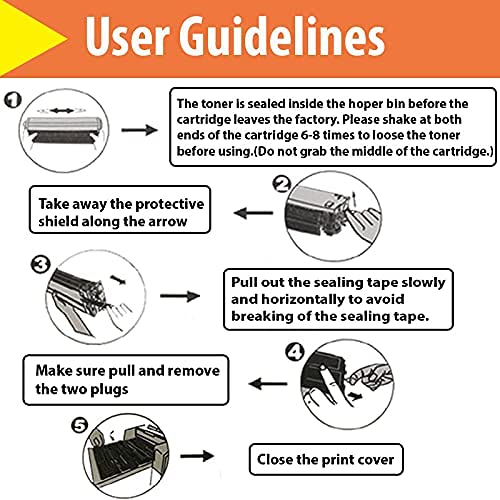 User Guidelines

1

The toner is sealed inside the hoper bin before the cartridge leaves the factory. Please shake at both ends of the cartridge 6-8 times to loose the toner before using.(Do not grab the middle of the cartridge.)

2

Take away the protective shield along the arrow

3

Pull out the sealing tape slowly and horizontally to avoid breaking of the sealing tape.

4

Make sure pull and remove the two plugs

5

Close the print cover