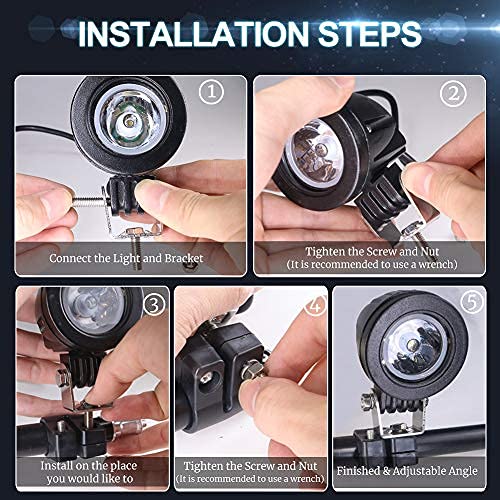 INSTALLATION STEPS

①

Connect the Light and Bracket

②

Tighten the Screw and Nut
(It is recommended to use a wrench)

③

Install on the place you would like to

④

Tighten the Screw and Nut
(It is recommended to use a wrench)

⑤

Finished & Adjustable Angle