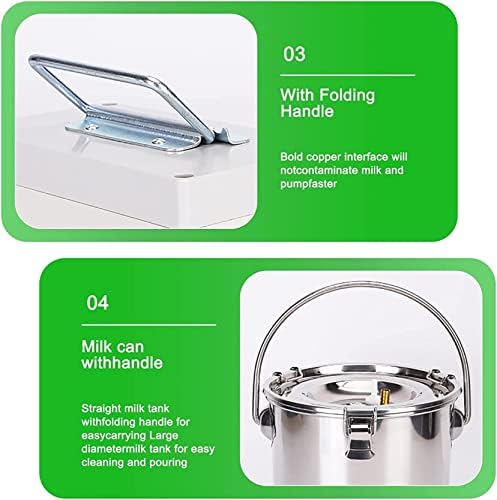 03

With Folding Handle

Bold copper interface will notcontaminate milk and pumpfaster

04

Milk can withhandle

Straight milk tank withfolding handle for easycarrying Large diametermilk tank for easy cleaning and pouring