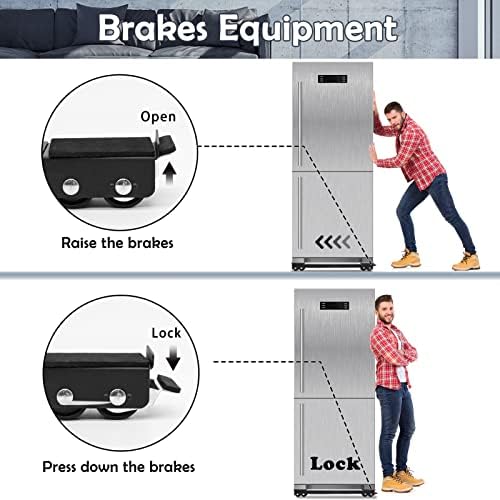 Brakes Equipment

Open

Raise the brakes

Lock

Press down the brakes

Lock