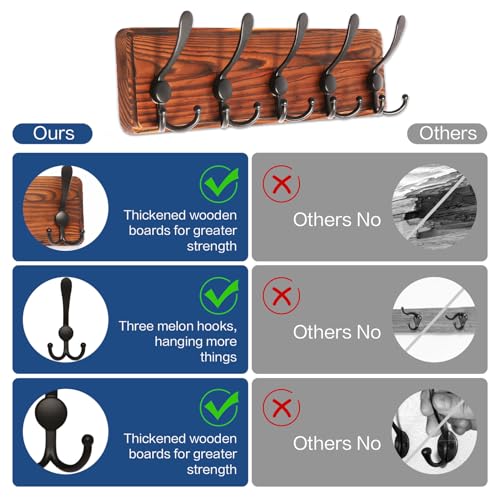 Ours

Others

Thickened wooden boards for greater strength

Others No

Three melon hooks, hanging more things

Others No

Thickened wooden boards for greater strength

Others No