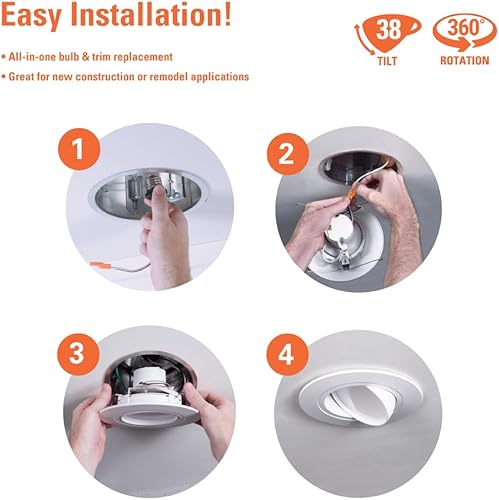 Easy Installation!

• All-in-one bulb & trim replacement

• Great for new construction or remodel applications

38
TILT

360°
ROTATION

1

2

3

4