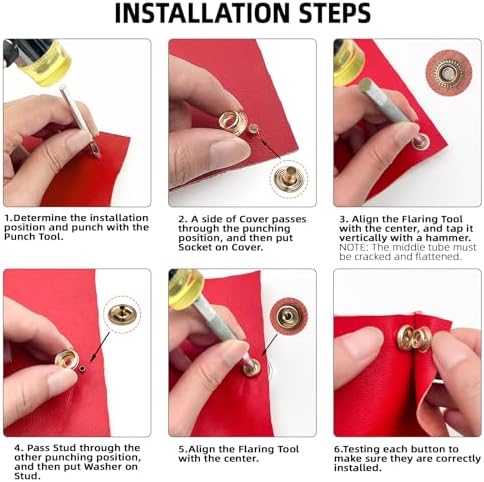 INSTALLATION STEPS

1.Determine the installation position and punch with the Punch Tool.

2. A side of Cover passes through the punching position, and then put Socket on Cover.

3. Align the Flaring Tool with the center, and tap it vertically with a hammer.
NOTE: The middle tube must be cracked and flattened.

4. Pass Stud through the other punching position, and then put Washer on Stud.

5.Align the Flaring Tool with the center.

6.Testing each button to make sure they are correctly installed.