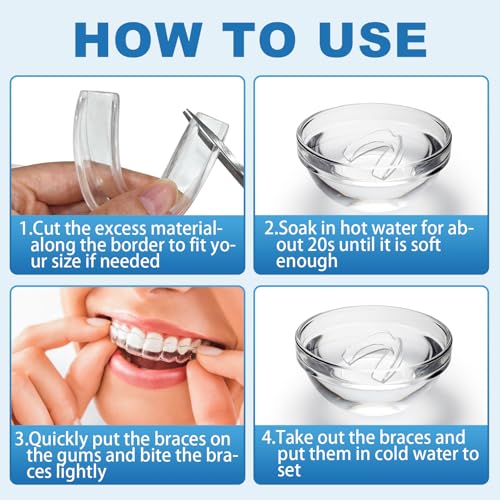 HOW TO USE

1.Cut the excess material-along the border to fit your size if needed

2.Soak in hot water for about 20s until it is soft enough

3.Quickly put the braces on the gums and bite the braces lightly

4.Take out the braces and put them in cold water to set