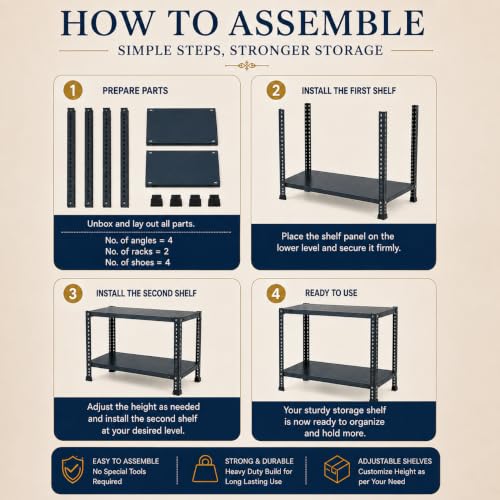 HOW TO ASSEMBLE

SIMPLE STEPS, STRONGER STORAGE

1 PREPARE PARTS

Unbox and lay out all parts.

No. of angles = 4
No. of racks = 2
No. of shoes = 4

2 INSTALL THE FIRST SHELF

Place the shelf panel on the lower level and secure it firmly.

3 INSTALL THE SECOND SHELF

Adjust the height as needed and install the second shelf at your desired level.

4 READY TO USE

Your sturdy storage shelf is now ready to organize and hold more.

EASY TO ASSEMBLE
No Special Tools Required

STRONG & DURABLE
Heavy Duty Build for Long Lasting Use

ADJUSTABLE SHELVES
Customize Height as per Your Need