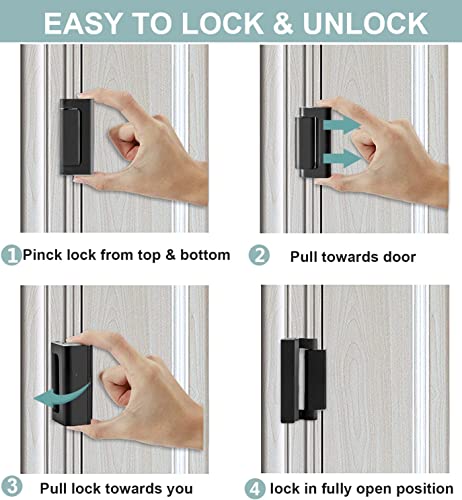 EASY TO LOCK & UNLOCK

1 Pinck lock from top & bottom

2 Pull towards door

3 Pull lock towards you

4 lock in fully open position