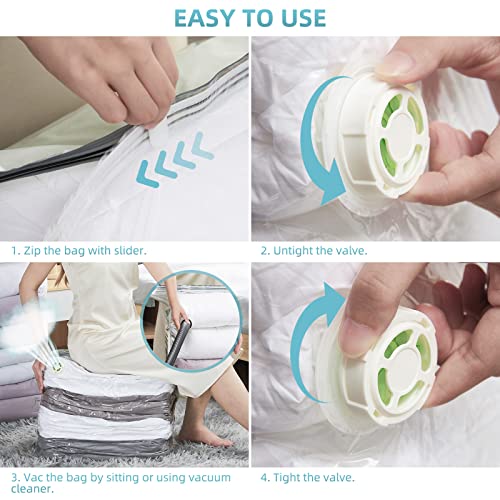 EASY TO USE

1. Zip the bag with slider.

2. Untight the valve.

3. Vac the bag by sitting or using vacuum cleaner.

4. Tight the valve.