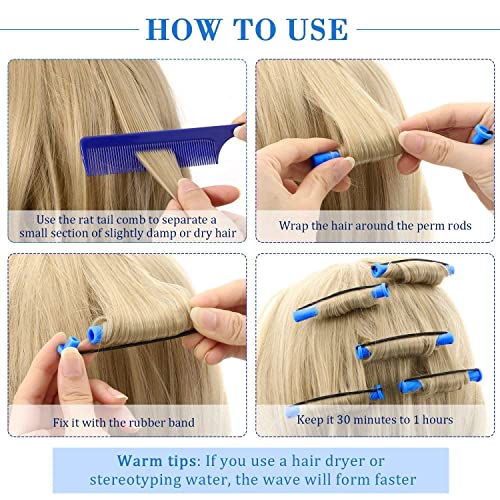 HOW TO USE

Use the rat tail comb to separate a small section of slightly damp or dry hair

Wrap the hair around the perm rods

Fix it with the rubber band

Keep it 30 minutes to 1 hours

Warm tips: If you use a hair dryer or stereotyping water, the wave will form faster