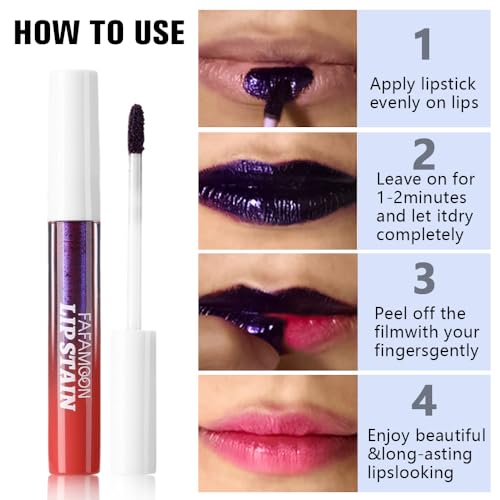 HOW TO USE

FAFAMIGON
LIP STAIN

1
Apply lipstick evenly on lips

2
Leave on for 1-2minutes and let itdry completely

3
Peel off the filmwith your fingersgently

4
Enjoy beautiful &long-asting lipslooking