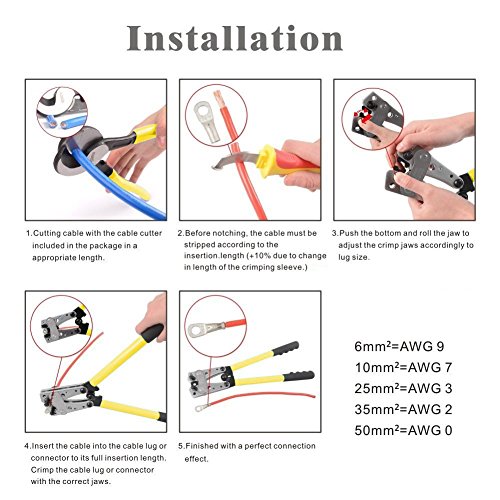 Installation

1.Cutting cable with the cable cutter included in the package in a appropriate length.

2.Before notching, the cable must be stripped according to the insertion.length (+10% due to change in length of the crimping sleeve.)

3.Push the bottom and roll the jaw to adjust the crimp jaws accordingly to lug size.

4.Insert the cable into the cable lug or connector to its full insertion length. Crimp the cable lug or connector with the correct jaws.

5.Finished with a perfect connection effect.

6mm²=AWG 9
10mm²=AWG 7
25mm²=AWG 3
35mm²=AWG 2
50mm²=AWG 0