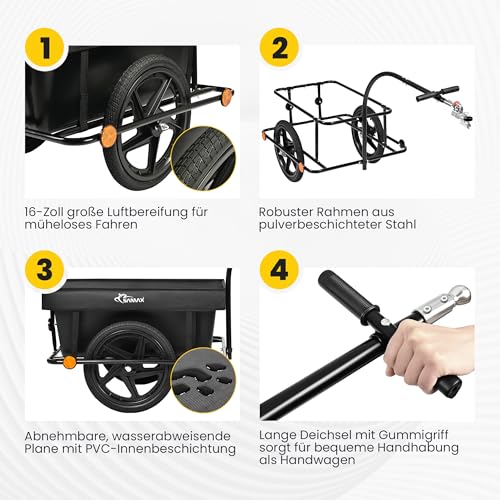 1

16-Zoll große Luftbereifung für müheloses Fahren

2

Robuster Rahmen aus pulverbeschichteter Stahl

3

SAMAX

Abnehmbare, wasserabweisende Plane mit PVC-Innenbeschichtung

4

Lange Deichsel mit Gummigriff sorgt für bequeme Handhabung als Handwagen