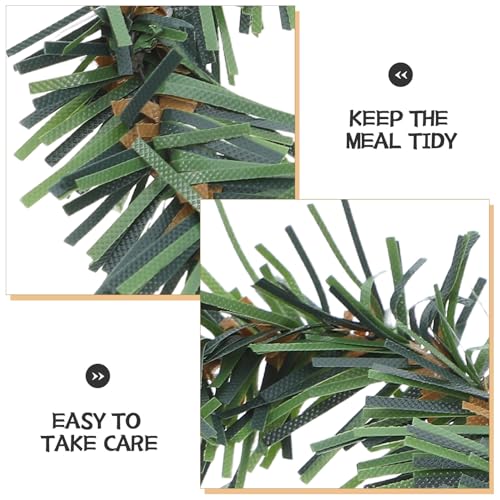 KEEP THE MEAL TIDY

EASY TO TAKE CARE