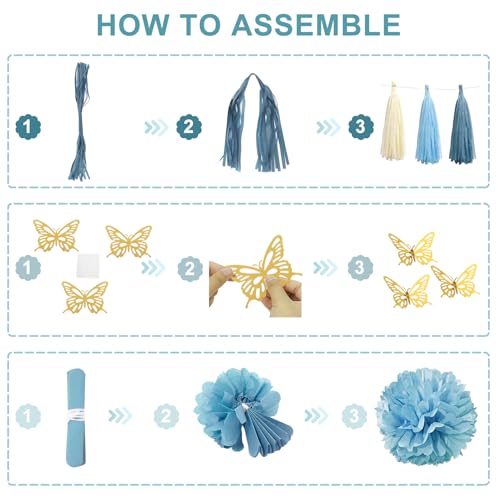 HOW TO ASSEMBLE

1

2

3

1

2

3

1

2

3