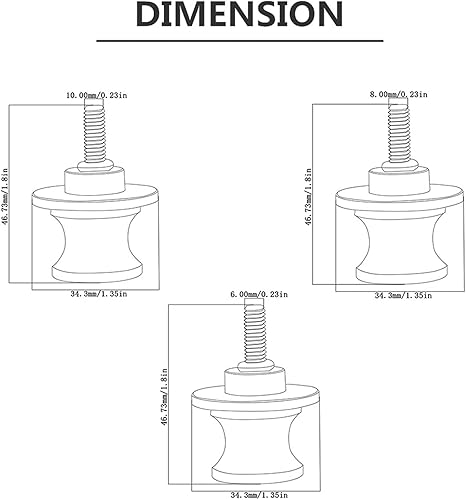 DIMENSION

10.00mm/0.23in
46.73mm/1.8in
34.3mm/1.35in

8.00mm/0.23in
46.73mm/1.8in
34.3mm/1.35in

6.00mm/0.23in
46.73mm/1.8in
34.3mm/1.35in