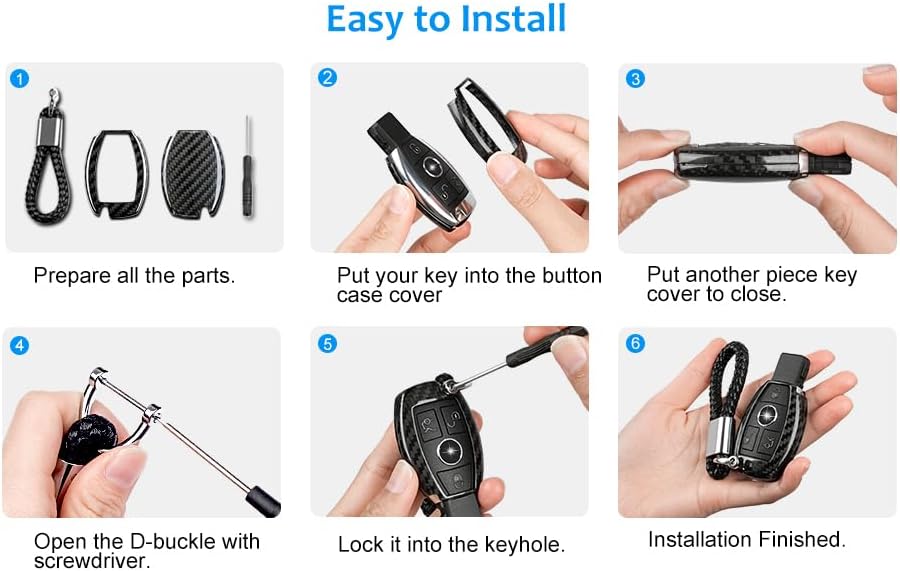 Easy to Install

1

Prepare all the parts.

2

Put your key into the button case cover

3

Put another piece key cover to close.

4

Open the D-buckle with screwdriver.

5

Lock it into the keyhole.

6

Installation Finished.