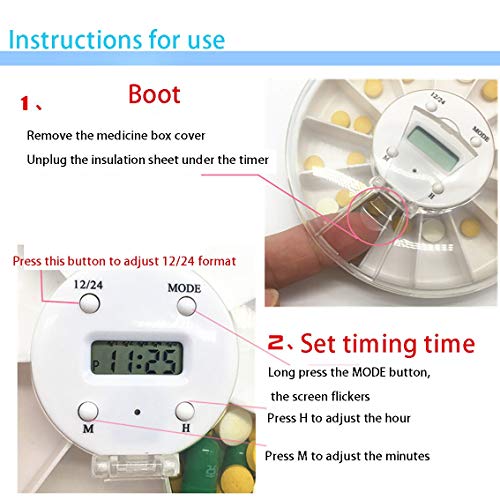 Instructions for use

1、 Boot

Remove the medicine box cover

Unplug the insulation sheet under the timer

12/24
MODE
M
H

Press this button to adjust 12/24 format

12/24
MODE
P 11:25
M
H

2、Set timing time

Long press the MODE button, the screen flickers

Press H to adjust the hour

Press M to adjust the minutes