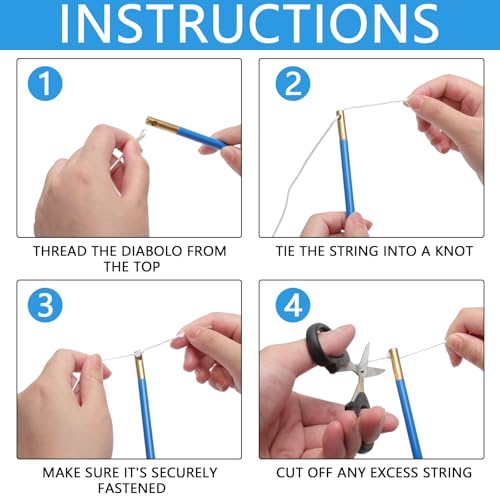 INSTRUCTIONS

1

THREAD THE DIABOLO FROM THE TOP

2

TIE THE STRING INTO A KNOT

3

MAKE SURE IT'S SECURELY FASTENED

4

CUT OFF ANY EXCESS STRING