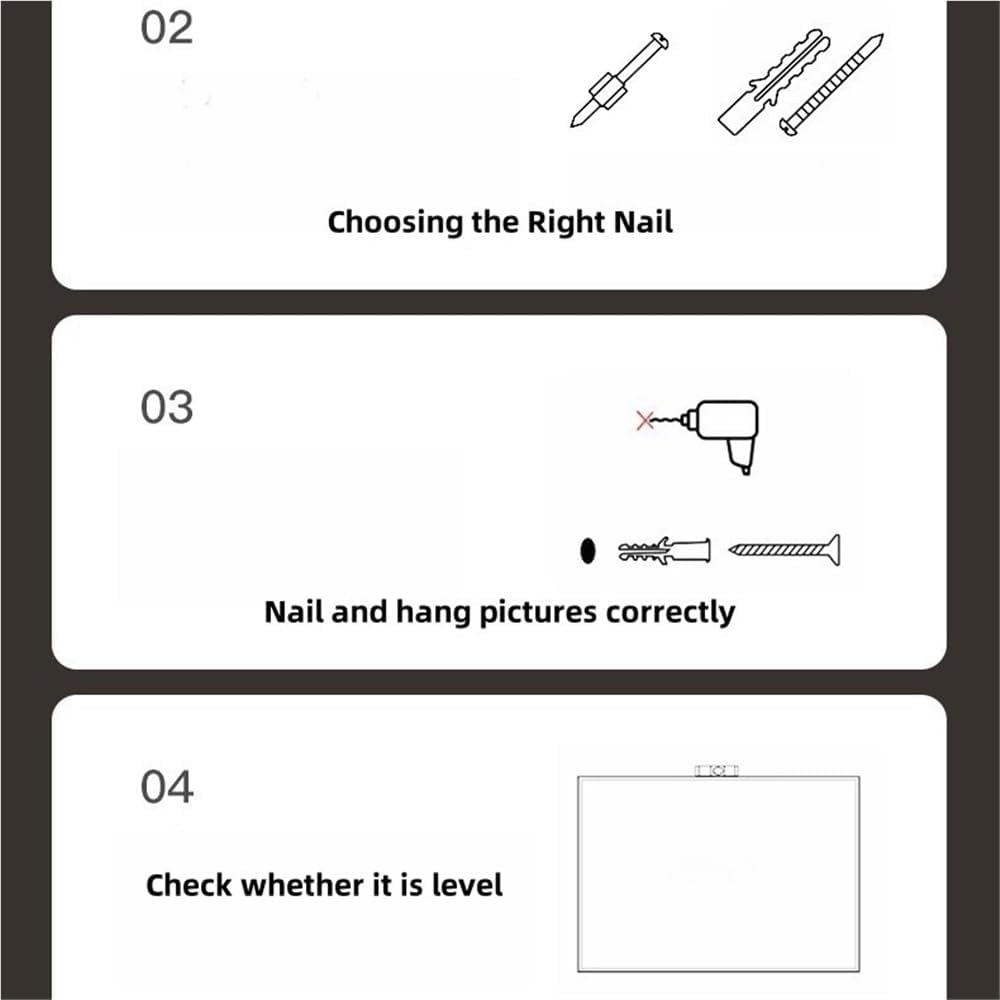 02

Choosing the Right Nail

03

Nail and hang pictures correctly

04

Check whether it is level