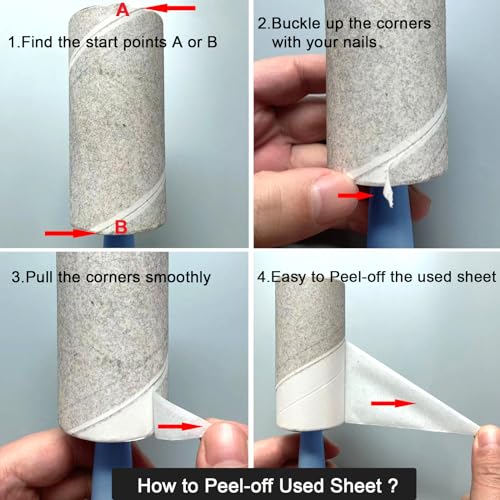 A
1.Find the start points A or B
B

2.Buckle up the corners with your nails.

3.Pull the corners smoothly

4.Easy to Peel-off the used sheet

How to Peel-off Used Sheet ?