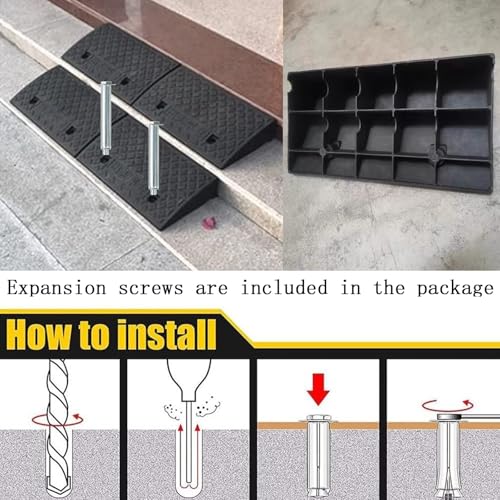 Expansion screws are included in the package

How to install