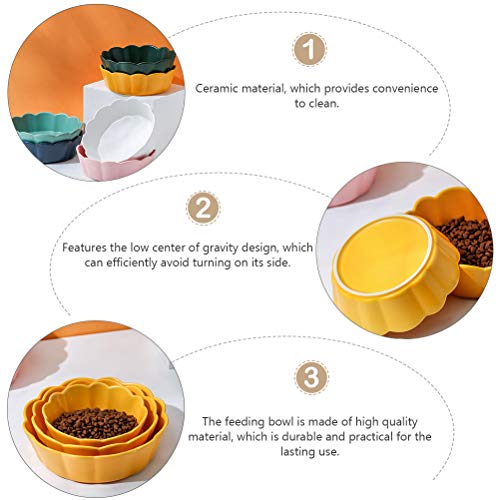 1

Ceramic material, which provides convenience to clean.

2

Features the low center of gravity design, which can efficiently avoid turning on its side.

3

The feeding bowl is made of high quality material, which is durable and practical for the lasting use.