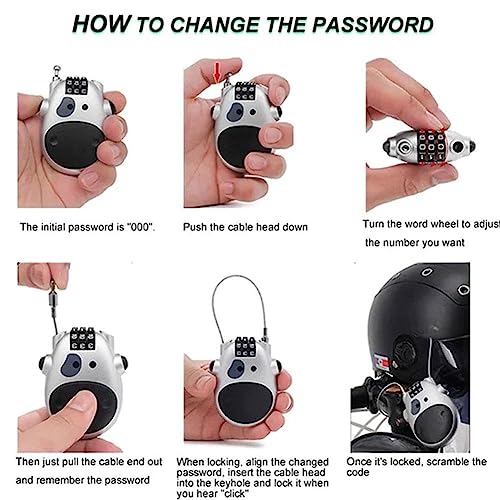 HOW TO CHANGE THE PASSWORD

The initial password is "000".

Push the cable head down

Turn the word wheel to adjust the number you want

Then just pull the cable end out and remember the password

When locking, align the changed password, insert the cable head into the keyhole and lock it when you hear "click"

Once it's locked, scramble the code